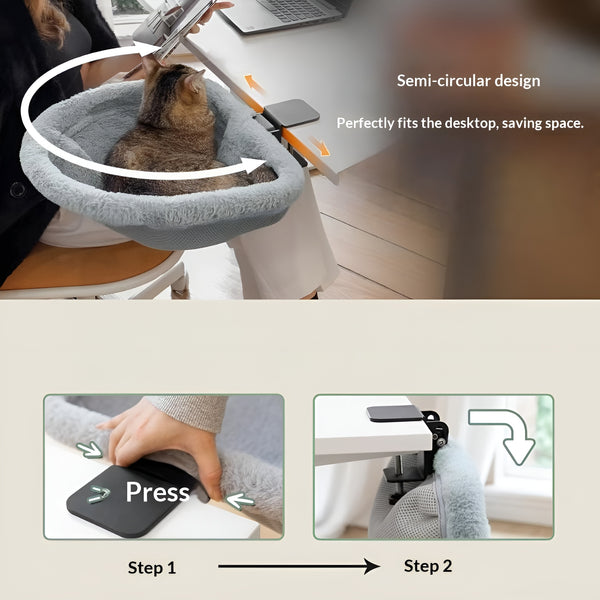 Semi-circular design

Perfectly fits the desktop, saving space.

Press

Step 1

Step 2