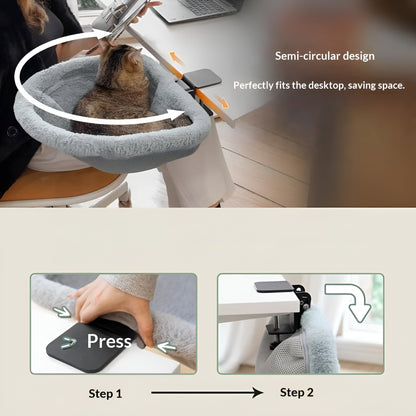 Semi-circular design

Perfectly fits the desktop, saving space.

Press

Step 1

Step 2